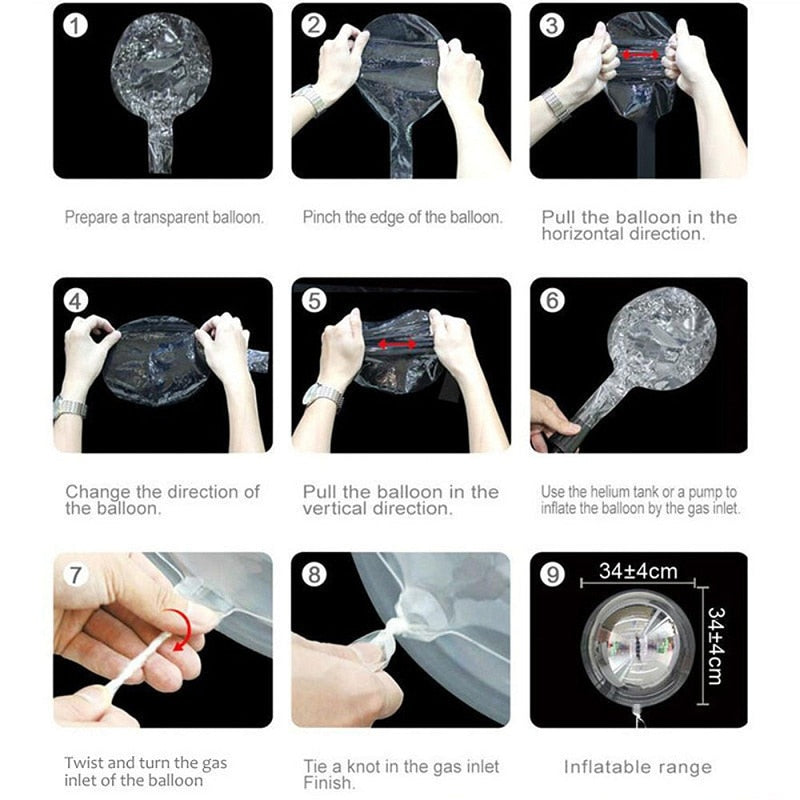 1

Prepare a transparent balloon.

2

Pinch the edge of the balloon.

3

Pull the balloon in the horizontal direction.

4

Change the direction of the balloon.

5

Pull the balloon in the vertical direction.

6

Use the helium tank or a pump to inflate the balloon by the gas inlet.

7

Twist and turn the gas inlet of the balloon

8

Tie a knot in the gas inlet Finish.

9

34±4cm

34±4cm

Inflatable range