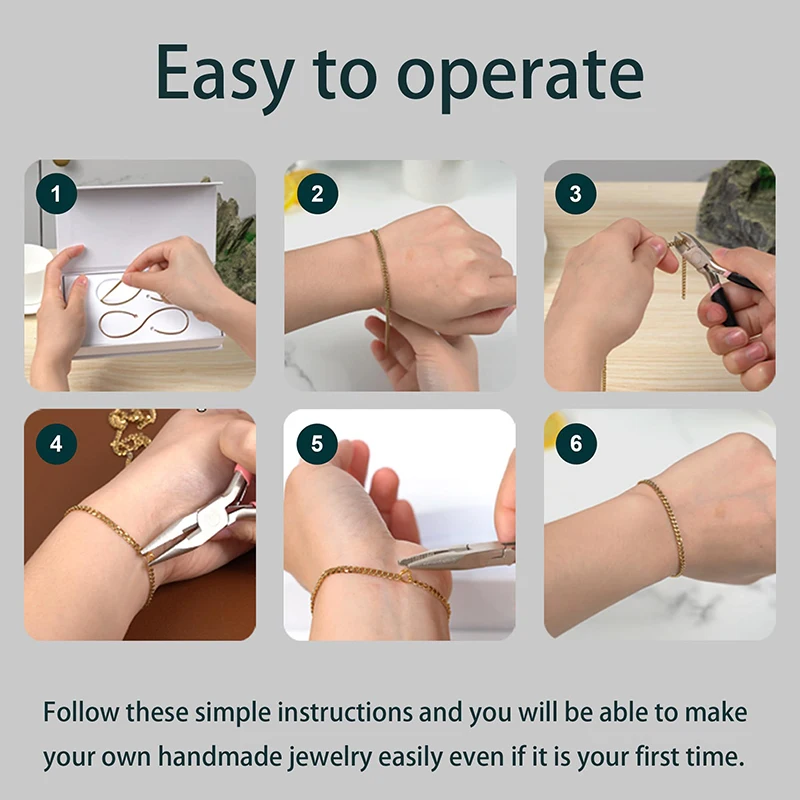 Easy to operate

1

2

3

4

5

6

Follow these simple instructions and you will be able to make your own handmade jewelry easily even if it is your first time.